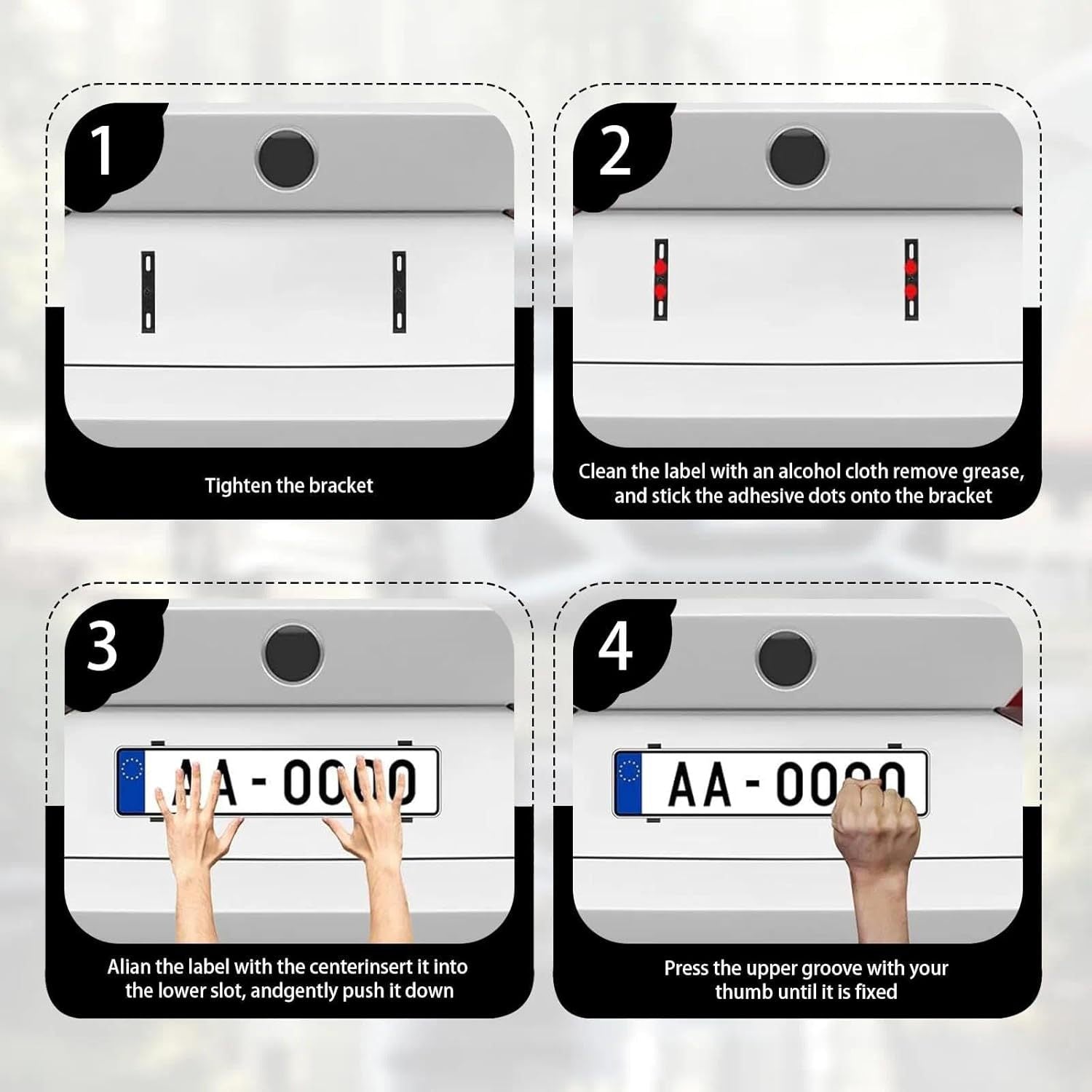 1

Tighten the bracket

2

Clean the label with an alcohol cloth remove grease, and stick the adhesive dots onto the bracket

3

AA - 0000

Alian the label with the centerinsert it into the lower slot, andgently push it down

4

AA - 0000

Press the upper groove with your thumb until it is fixed